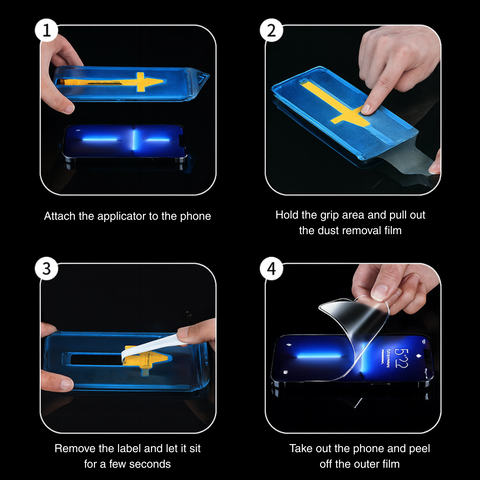 1

Attach the applicator to the phone

2

Hold the grip area and pull out the dust removal film

3

Remove the label and let it sit for a few seconds

4

5:22

Take out the phone and peel off the outer film